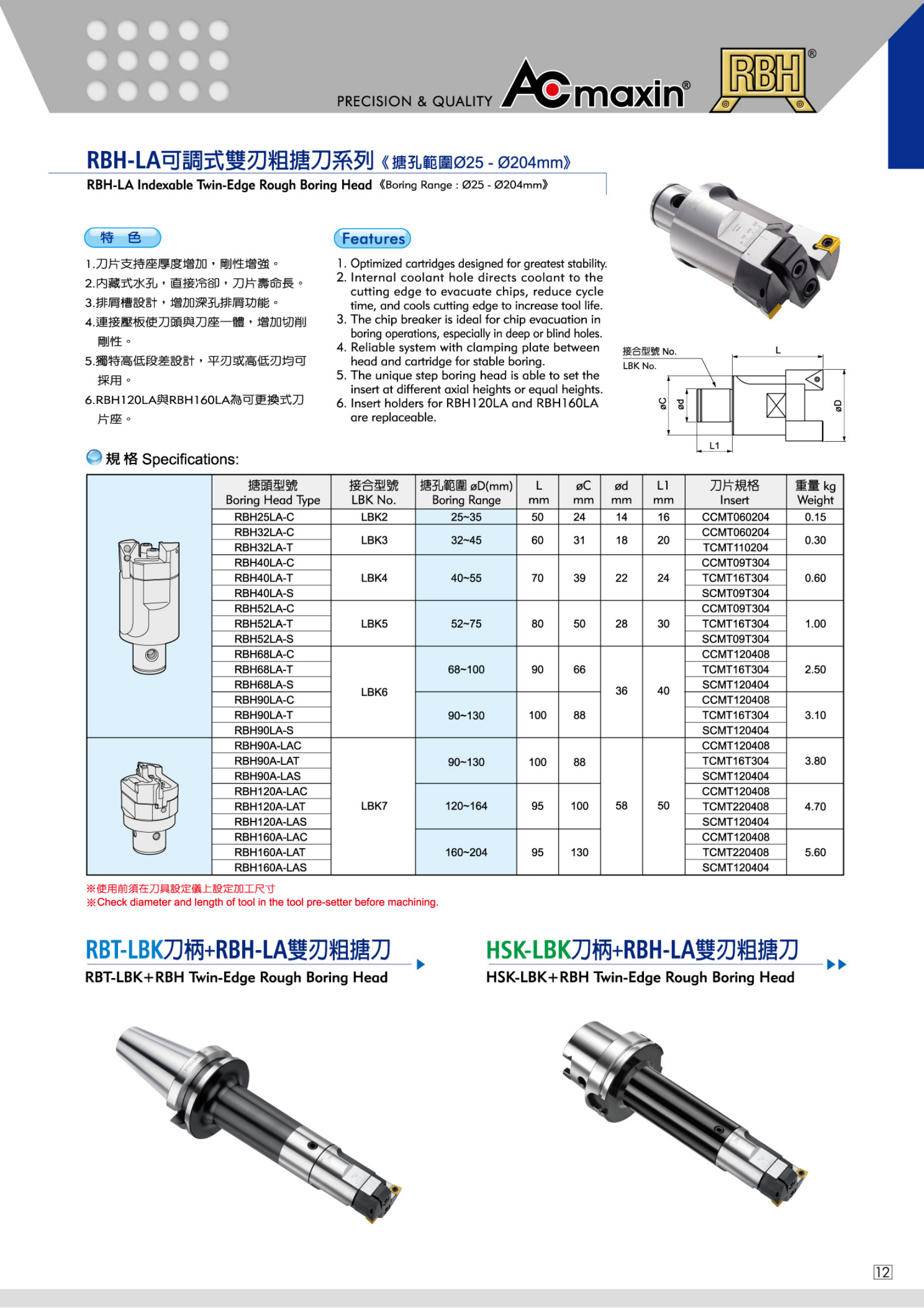 PRECISION & QUALITY ACmaxin® RBH®

RBH-LA可調式雙刃粗搪刀系列《搪孔範圍Ø25 - Ø204mm》
RBH-LA Indexable Twin-Edge Rough Boring Head《Boring Range : Ø25 - Ø204mm》

特 色

1.刀片支持座厚度增加，剛性增強。
2.內藏式水孔，直接冷卻，刀片壽命長。
3.排屑槽設計，增加深孔排屑功能。
4.連接壓板使刀頭與刀座一體，增加切削剛性。
5.獨特高低段差設計，平刃或高低刃均可採用。
6.RBH120LA與RBH160LA為可更換式刀片座。

Features

1. Optimized cartridges designed for greatest stability.
2. Internal coolant hole directs coolant to the cutting edge to evacuate chips, reduce cycle time, and cools cutting edge to increase tool life.
3. The chip breaker is ideal for chip evacuation in boring operations, especially in deep or blind holes.
4. Reliable system with clamping plate between head and cartridge for stable boring.
5. The unique step boring head is able to set the insert at different axial heights or equal heights.
6. Insert holders for RBH120LA and RBH160LA are replaceable.

接合型號 No.
LBK No.
L
øC
ød
øD
L1

規 格 Specifications:

| 搪頭型號 Boring Head Type | 接合型號 LBK No. | 搪孔範圍 øD(mm) Boring Range | L mm | øC mm | ød mm | L1 mm | 刀片規格 Insert | 重量 kg Weight |
|---|---|---|---|---|---|---|---|---|
| RBH25LA-C | LBK2 | 25~35 | 50 | 24 | 14 | 16 | CCMT060204 | 0.15 |
| RBH32LA-C | LBK3 | 32~45 | 60 | 31 | 18 | 20 | CCMT060204 | 0.30 |
| RBH32LA-T | | | | | | | TCMT110204 | |
| RBH40LA-C | LBK4 | 40~55 | 70 | 39 | 22 | 24 | CCMT09T304 | 0.60 |
| RBH40LA-T | | | | | | | TCMT16T304 | |
| RBH40LA-S | | | | | | | SCMT09T304 | |
| RBH52LA-C | LBK5 | 52~75 | 80 | 50 | 28 | 30 | CCMT09T304 | 1.00 |
| RBH52LA-T | | | | | | | TCMT16T304 | |
| RBH52LA-S | | | | | | | SCMT09T304 | |
| RBH68LA-C | LBK6 | 68~100 | 90 | 66 | 36 | 40 | CCMT120408 | 2.50 |
| RBH68LA-T | | | | | | | TCMT16T304 | |
| RBH68LA-S | | | | | | | SCMT120404 | |
| RBH90LA-C | | 90~130 | 100 | 88 | | | CCMT120408 | 3.10 |
| RBH90LA-T | | | | | | | TCMT16T304 | |
| RBH90LA-S | | | | | | | SCMT120404 | |
| RBH90A-LAC | LBK7 | 90~130 | 100 | 88 | 58 | 50 | CCMT120408 | 3.80 |
| RBH90A-LAT | | | | | | | TCMT16T304 | |
| RBH90A-LAS | | | | | | | SCMT120404 | |
| RBH120A-LAC | | 120~164 | 95 | 100 | | | CCMT120408 | 4.70 |
| RBH120A-LAT | | | | | | | TCMT220408 | |
| RBH120A-LAS | | | | | | | SCMT120404 | |
| RBH160A-LAC | | 160~204 | 95 | 130 | | | CCMT120408 | 5.60 |
| RBH160A-LAT | | | | | | | TCMT220408 | |
| RBH160A-LAS | | | | | | | SCMT120404 | |

※使用前須在刀具設定儀上設定加工尺寸
※Check diameter and length of tool in the tool pre-setter before machining.

RBT-LBK刀柄+RBH-LA雙刃粗搪刀
RBT-LBK+RBH Twin-Edge Rough Boring Head

HSK-LBK刀柄+RBH-LA雙刃粗搪刀
HSK-LBK+RBH Twin-Edge Rough Boring Head

12